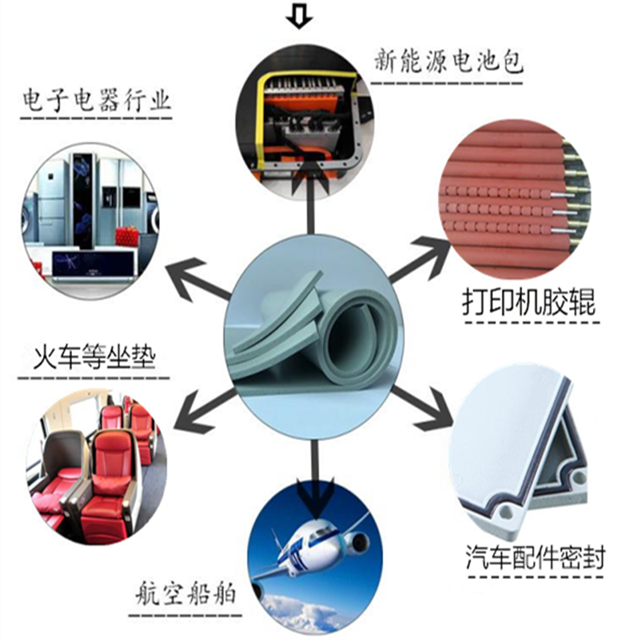 新能源电池包

电子电器行业

打印机胶辊

火车等坐垫

汽车配件密封

航空船舶